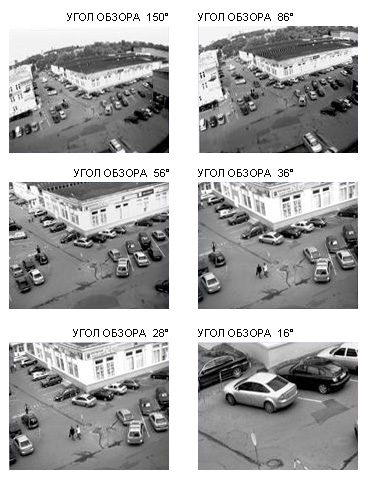 УГОЛ ОБЗОРА 150°

УГОЛ ОБЗОРА 86°

УГОЛ ОБЗОРА 56°

УГОЛ ОБЗОРА 36°

УГОЛ ОБЗОРА 28°

УГОЛ ОБЗОРА 16°